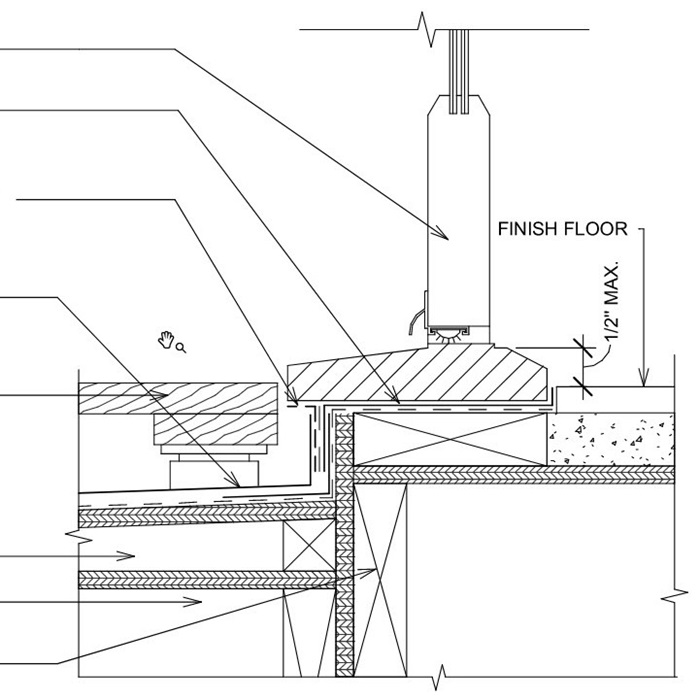 FINISH FLOOR

1/2" MAX.